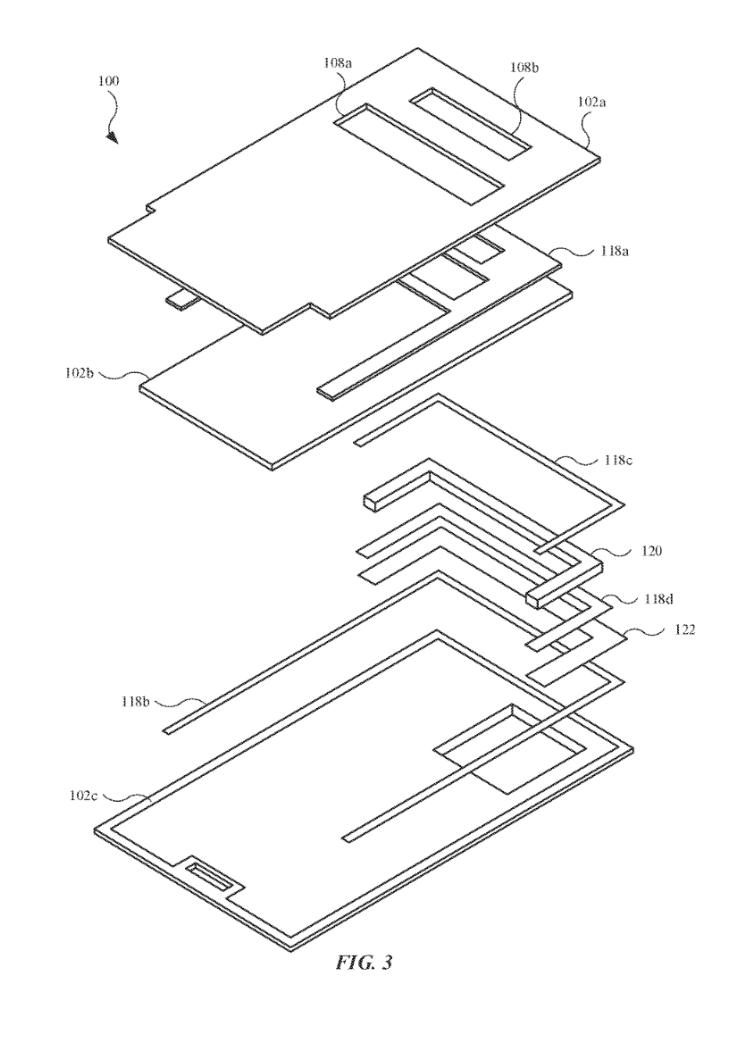 100

108a

108b

102a

118a

102b

118c

120

118d

122

118b

102c

FIG. 3